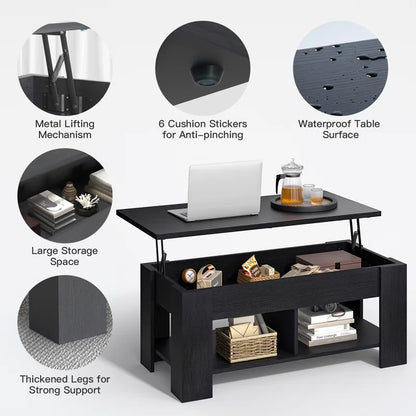 Metal Lifting Mechanism

6 Cushion Stickers for Anti-pinching

Waterproof Table Surface

Large Storage Space

Thickened Legs for Strong Support