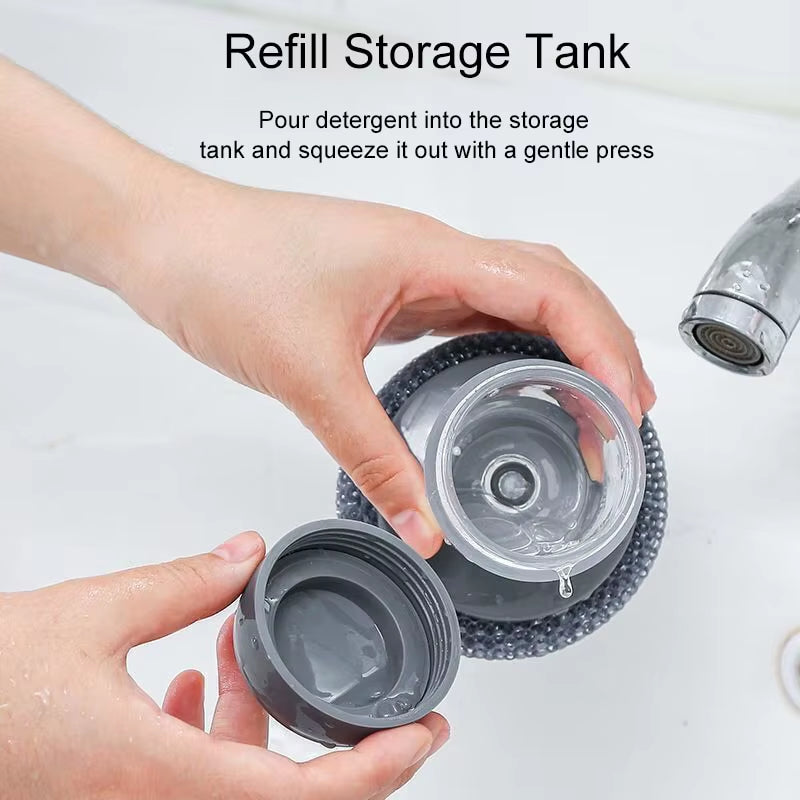 Refill Storage Tank

Pour detergent into the storage tank and squeeze it out with a gentle press